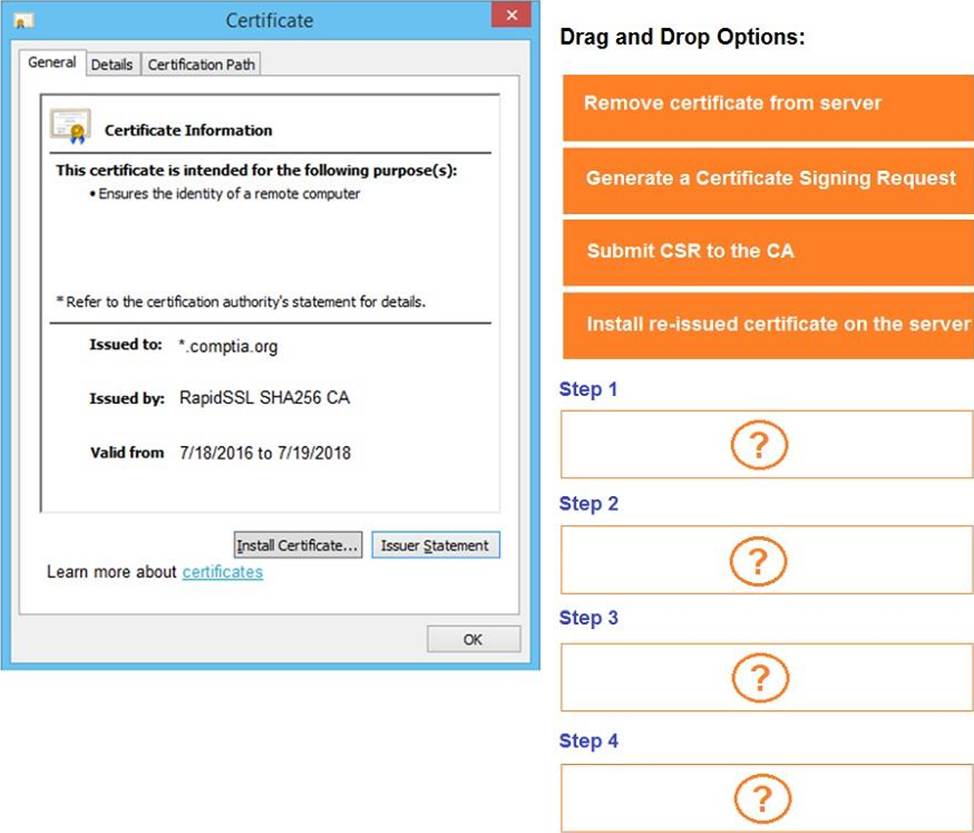 Certificate

General Details Certification Path

Certificate Information

This certificate is intended for the following purpose(s):
• Ensures the identity of a remote computer

* Refer to the certification authority's statement for details.

Issued to: *.comptia.org

Issued by: RapidSSL SHA256 CA

Valid from 7/18/2016 to 7/19/2018

Install Certificate... Issuer Statement

Learn more about certificates

OK

Drag and Drop Options:

Remove certificate from server

Generate a Certificate Signing Request

Submit CSR to the CA

Install re-issued certificate on the server

Step 1

?

Step 2

?

Step 3

?

Step 4

?